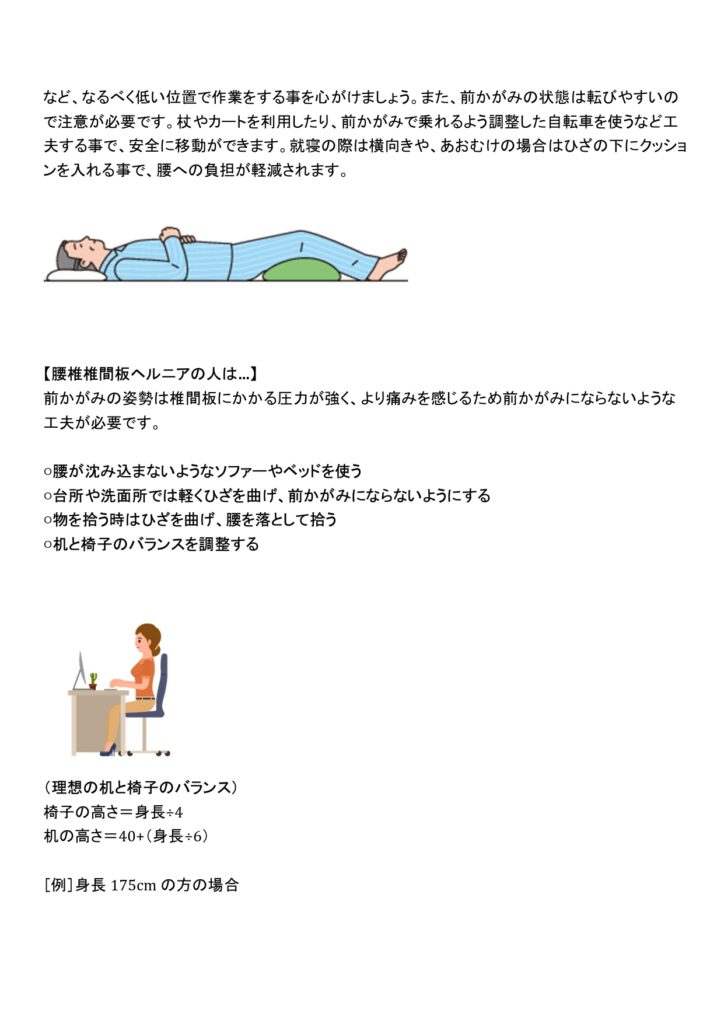 など、なるべく低い位置で作業をする事を心がけましょう。また、前かがみの状態は転びやすいので注意が必要です。杖やカートを利用したり、前かがみで乗れるよう調整した自転車を使うなど工夫する事で、安全に移動ができます。就寝の際は横向きや、あおむけの場合はひざの下にクッションを入れる事で、腰への負担が軽減されます。

【腰椎椎間板ヘルニアの人は…】
前かがみの姿勢は椎間板にかかる圧力が強く、より痛みを感じるため前かがみにならないような工夫が必要です。

○腰が沈み込まないようなソファーやベッドを使う
○台所や洗面所では軽くひざを曲げ、前かがみにならないようにする
○物を拾う時はひざを曲げ、腰を落として拾う
○机と椅子のバランスを調整する

（理想の机と椅子のバランス）
椅子の高さ＝身長÷4
机の高さ＝40+（身長÷6）

［例］身長 175cm の方の場合